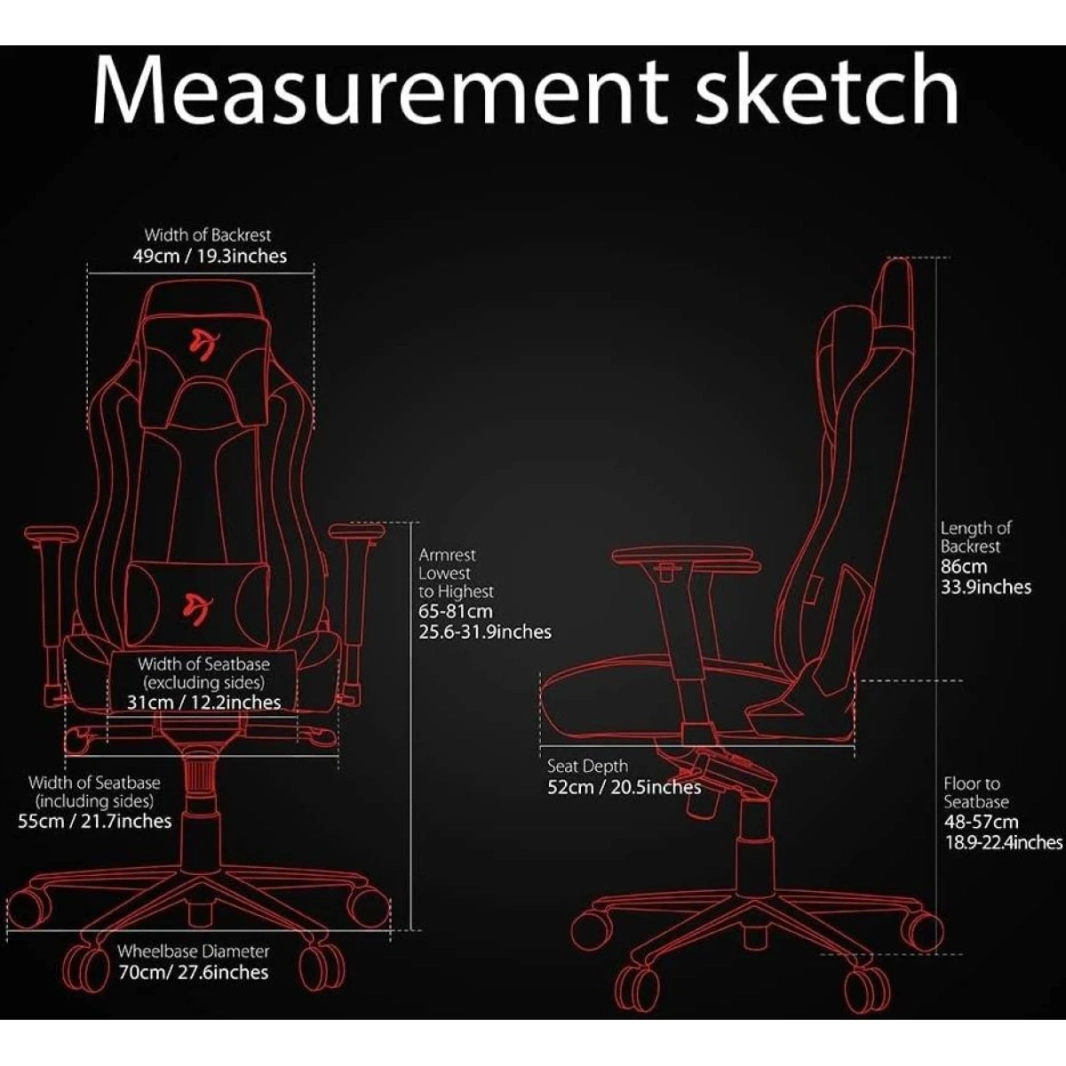 Measurement sketch

Width of Backrest
49cm / 19.3inches

Armrest
Lowest
to Highest
65-81cm
25.6-31.9inches

Width of Seatbase
(excluding sides)
31cm / 12.2inches

Width of Seatbase
(including sides)
55cm / 21.7inches

Wheelbase Diameter
70cm/ 27.6inches

Length of
Backrest
86cm
33.9inches

Seat Depth
52cm / 20.5inches

Floor to
Seatbase
48-57cm
18.9-22.4inches