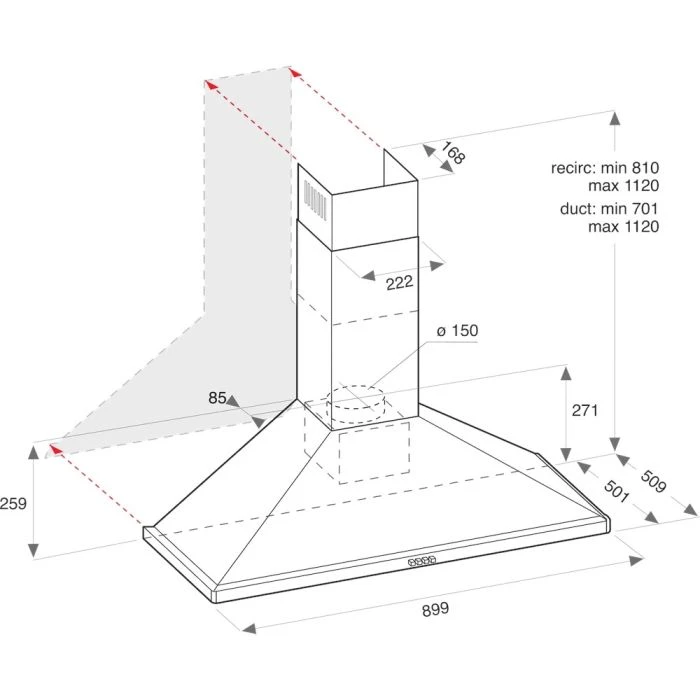 168

recirc: min 810
max 1120

duct: min 701
max 1120

222

ø 150

85

271

259

501

509

899