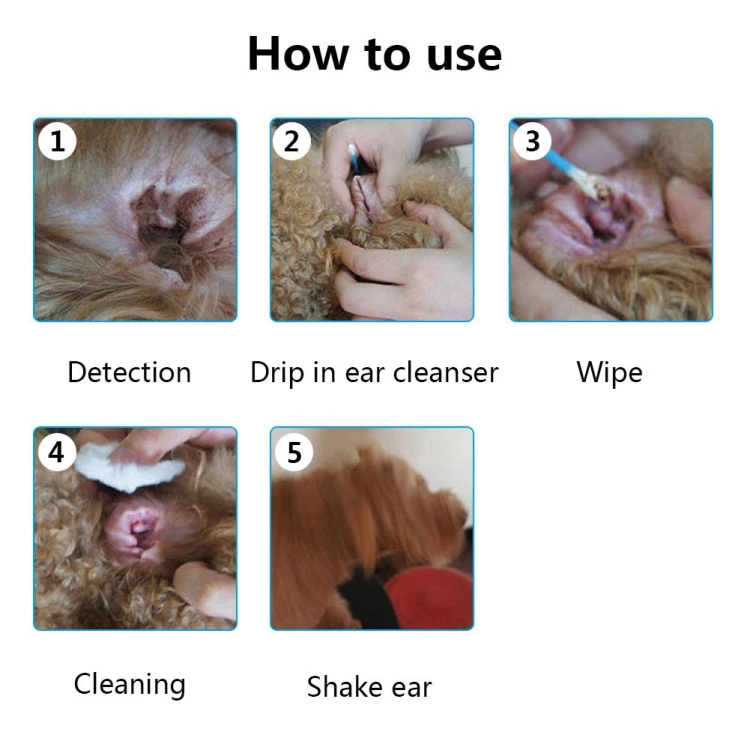 How to use

1

Detection

2

Drip in ear cleanser

3

Wipe

4

Cleaning

5

Shake ear