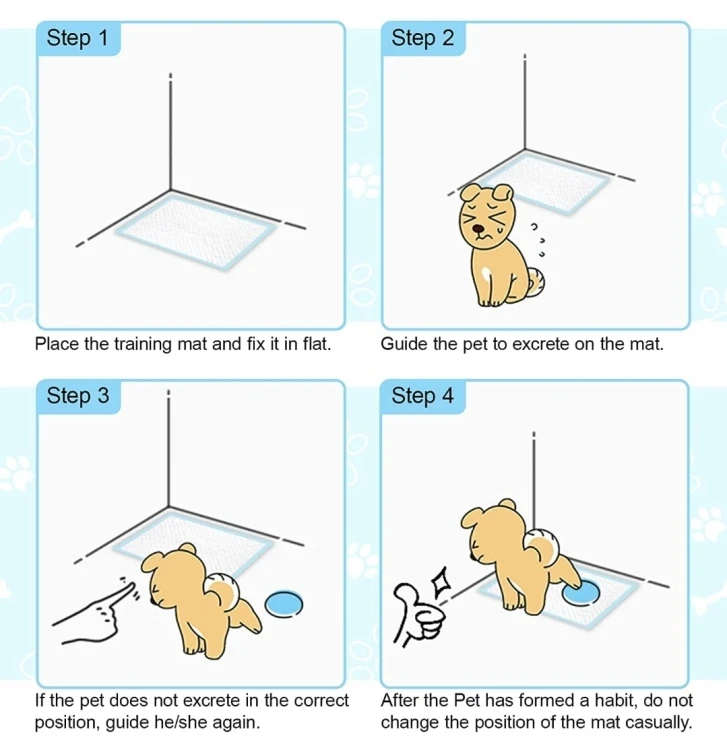 Step 1

Place the training mat and fix it in flat.

Step 2

Guide the pet to excrete on the mat.

Step 3

If the pet does not excrete in the correct position, guide he/she again.

Step 4

After the Pet has formed a habit, do not change the position of the mat casually.