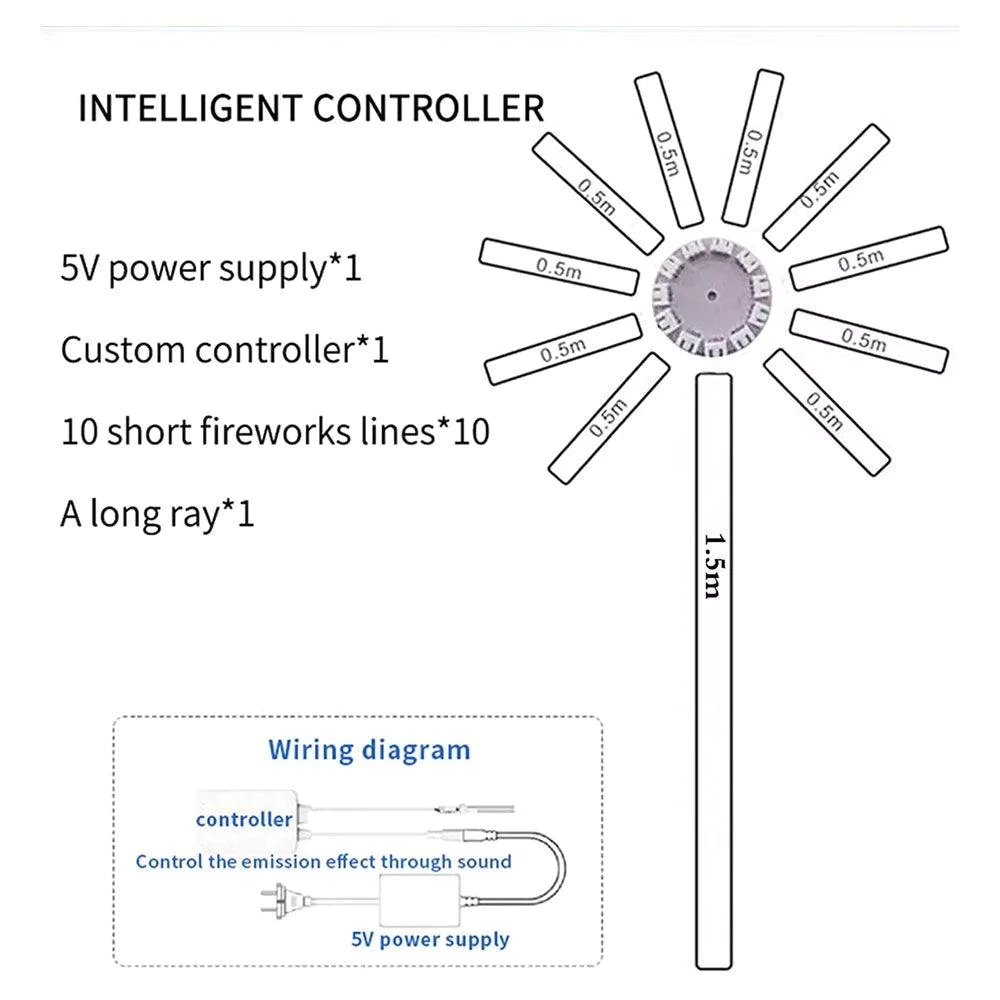 INTELLIGENT CONTROLLER

5V power supply*1

Custom controller*1

10 short fireworks lines*10

A long ray*1

0.5m
0.5m
0.5m
0.5m
0.5m
0.5m
0.5m
0.5m
0.5m
0.5m

1.5m

Wiring diagram

controller

Control the emission effect through sound

5V power supply