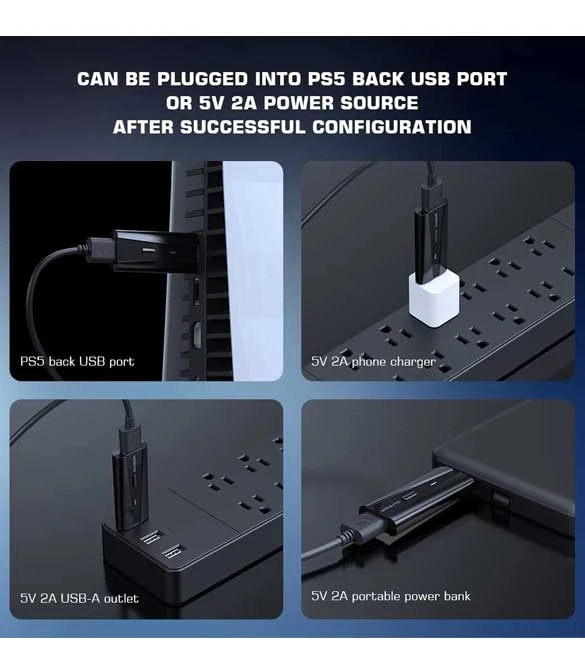 CAN BE PLUGGED INTO PS5 BACK USB PORT OR 5V 2A POWER SOURCE AFTER SUCCESSFUL CONFIGURATION

PS5 back USB port

5V 2A phone charger

5V 2A USB-A outlet

5V 2A portable power bank