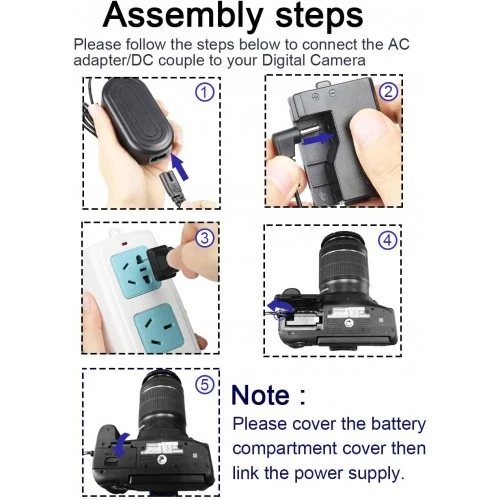 Assembly steps

Please follow the steps below to connect the AC adapter/DC couple to your Digital Camera

①

②

③

④

⑤

Note :

Please cover the battery compartment cover then link the power supply.