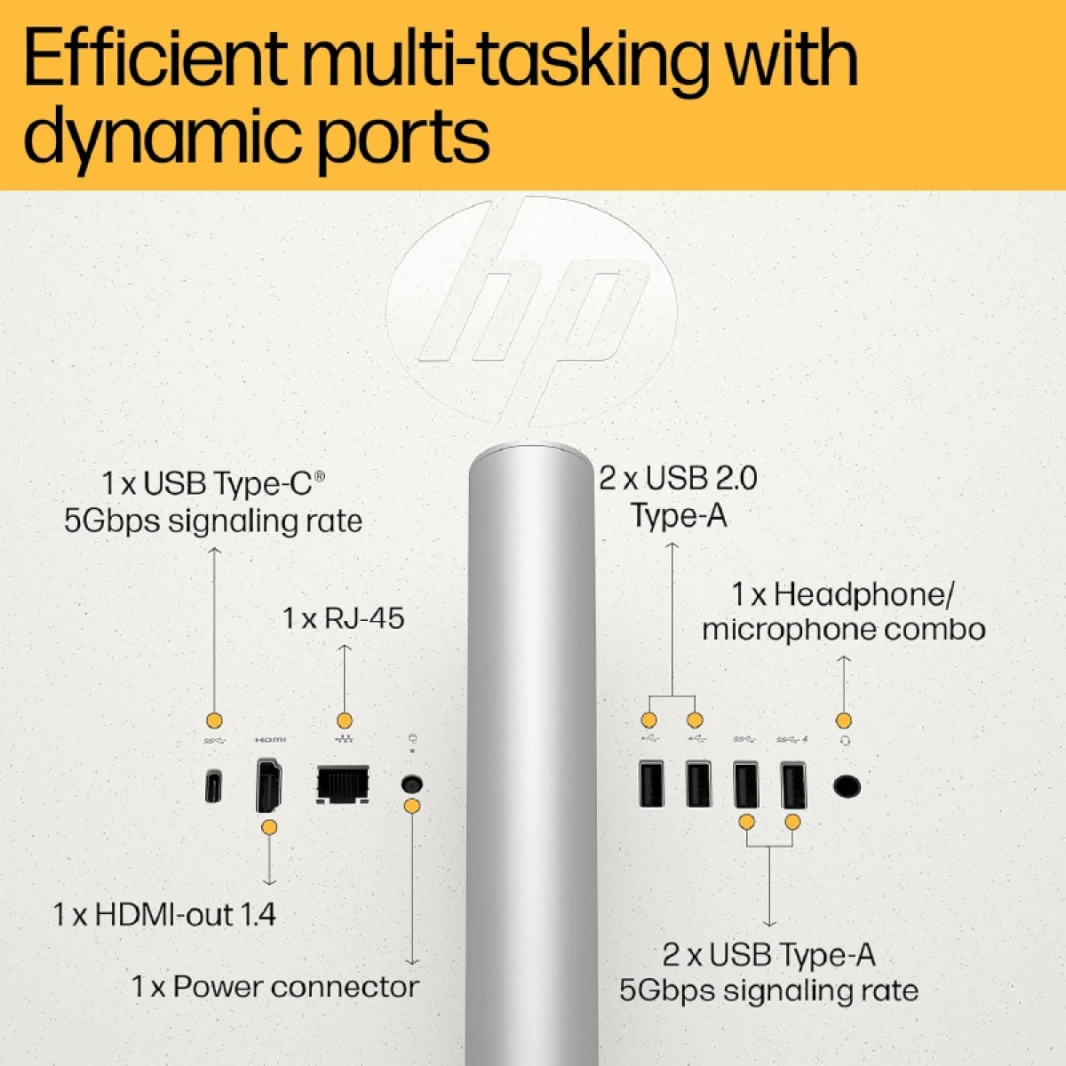 Efficient multi-tasking with dynamic ports

hp

1 x USB Type-C®
5Gbps signaling rate

1 x RJ-45

2 x USB 2.0
Type-A

1 x Headphone/
microphone combo

HDMI

1 x HDMI-out 1.4

1 x Power connector

2 x USB Type-A
5Gbps signaling rate