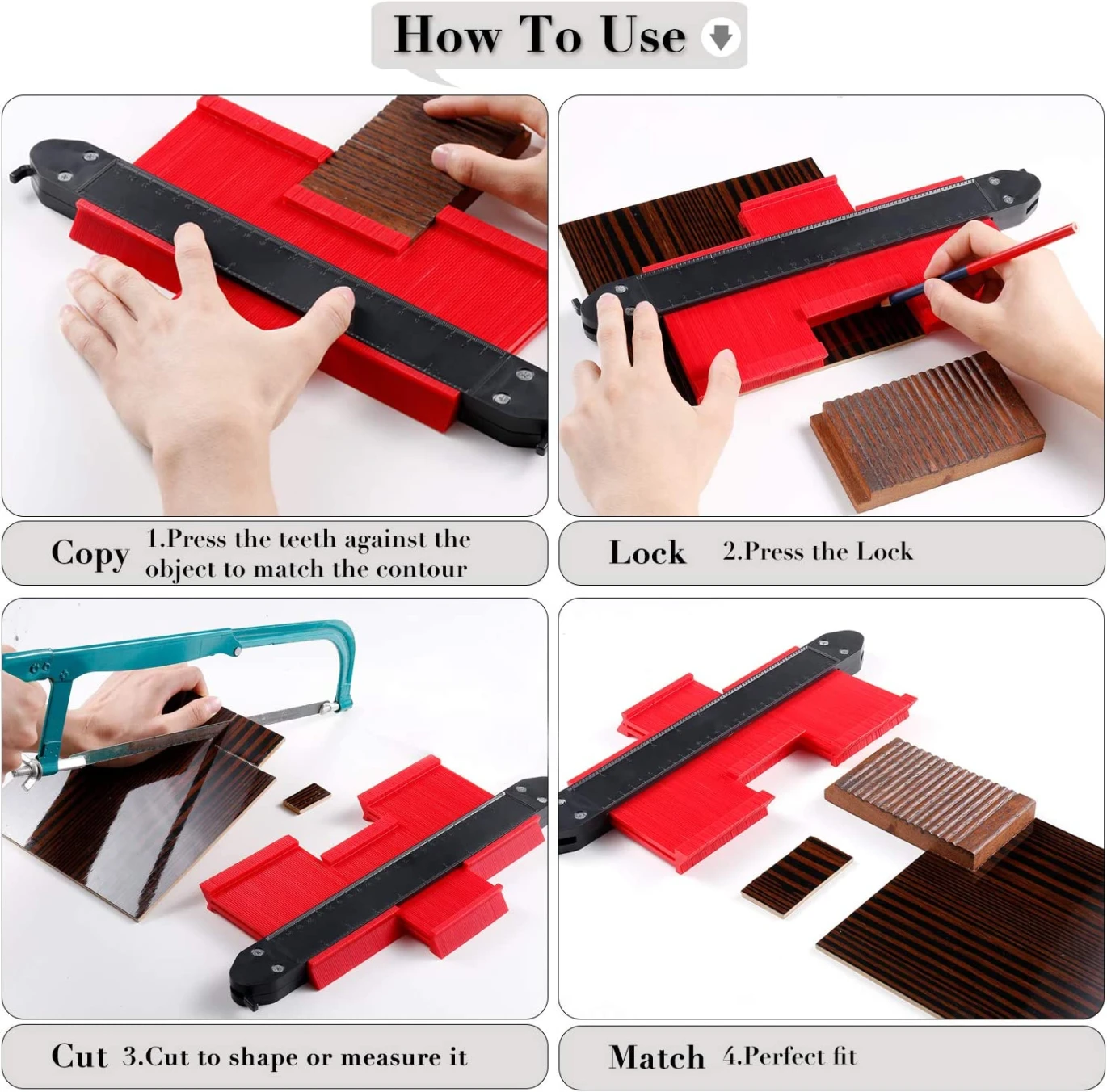 How To Use

Copy 1.Press the teeth against the object to match the contour

Lock 2.Press the Lock

Cut 3.Cut to shape or measure it

Match 4.Perfect fit