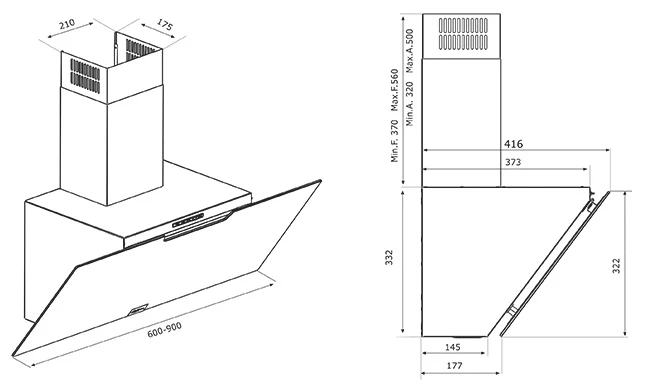 210
175
600-900
Min.F. 370 Max.F.560
Min.A. 320 Max.A.500
416
373
332
322
145
177