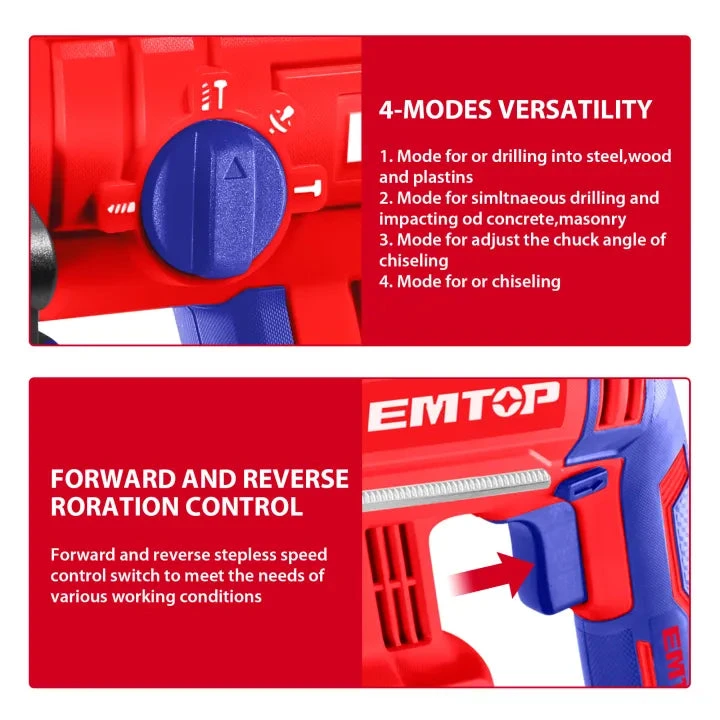 4-MODES VERSATILITY

1. Mode for or drilling into steel,wood and plastins
2. Mode for simltnaeous drilling and impacting od concrete,masonry
3. Mode for adjust the chuck angle of chiseling
4. Mode for or chiseling

EMTOP

FORWARD AND REVERSE RORATION CONTROL

Forward and reverse stepless speed control switch to meet the needs of various working conditions

EMT