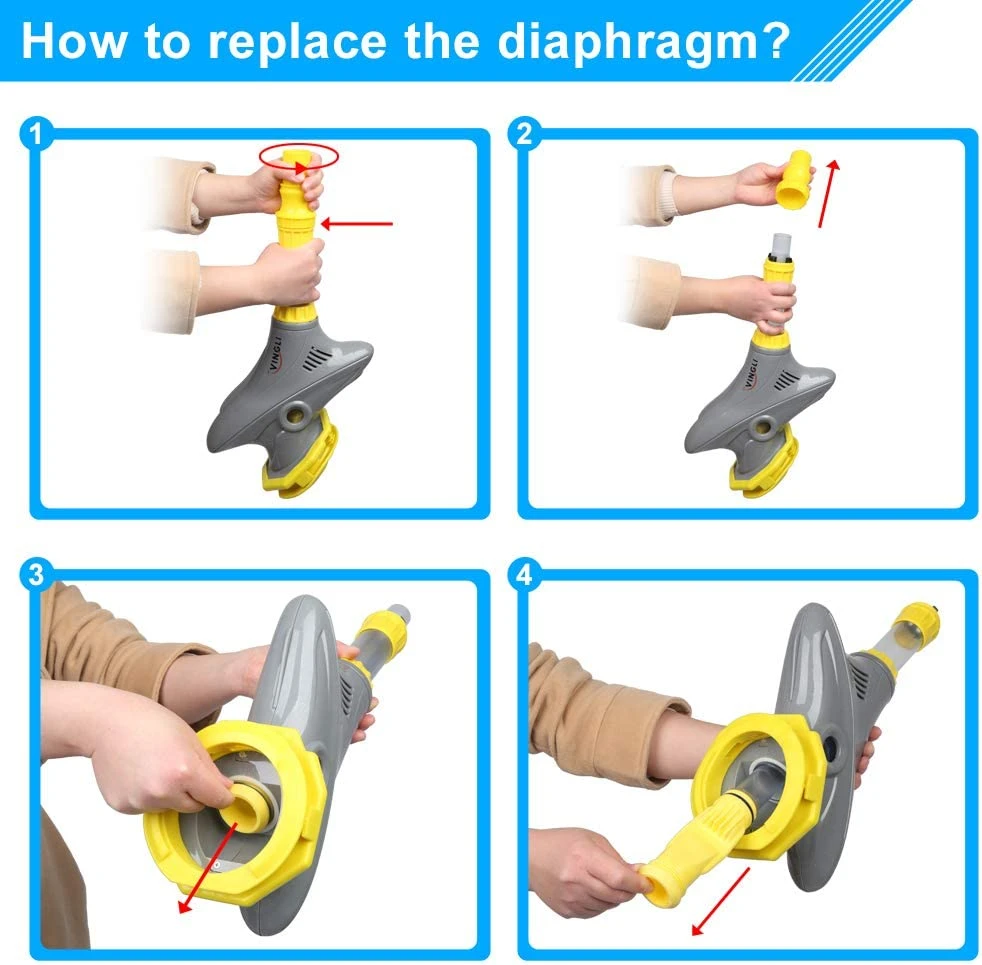 How to replace the diaphragm?

1

VINGLI

2

VINGLI

3

4