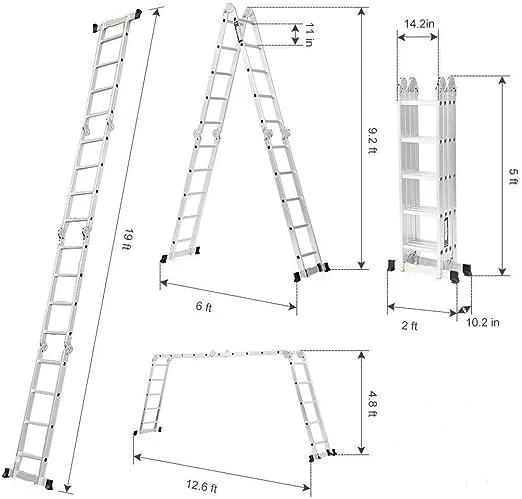 19 ft

11 in

9.2 ft

6 ft

14.2in

5 ft

2 ft

10.2 in

4.8 ft

12.6 ft