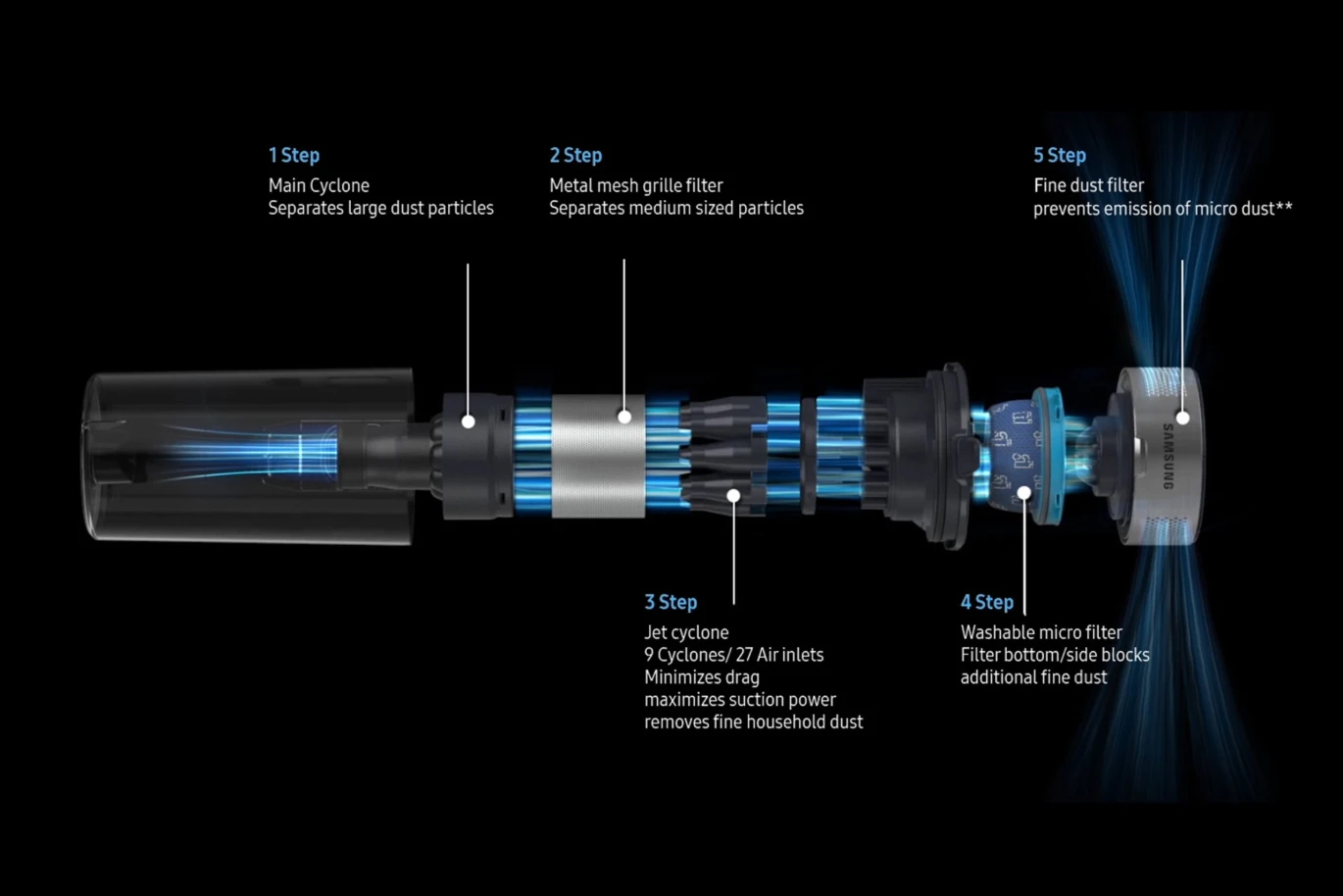 1 Step
Main Cyclone
Separates large dust particles

2 Step
Metal mesh grille filter
Separates medium sized particles

5 Step
Fine dust filter
prevents emission of micro dust**

SAMSUNG

3 Step
Jet cyclone
9 Cyclones/ 27 Air inlets
Minimizes drag
maximizes suction power
removes fine household dust

4 Step
Washable micro filter
Filter bottom/side blocks
additional fine dust