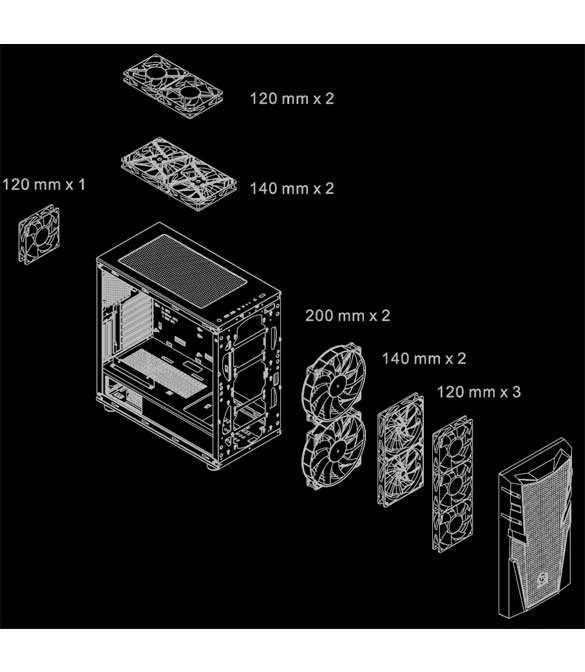 120 mm x 2

120 mm x 1

140 mm x 2

200 mm x 2

140 mm x 2

120 mm x 3