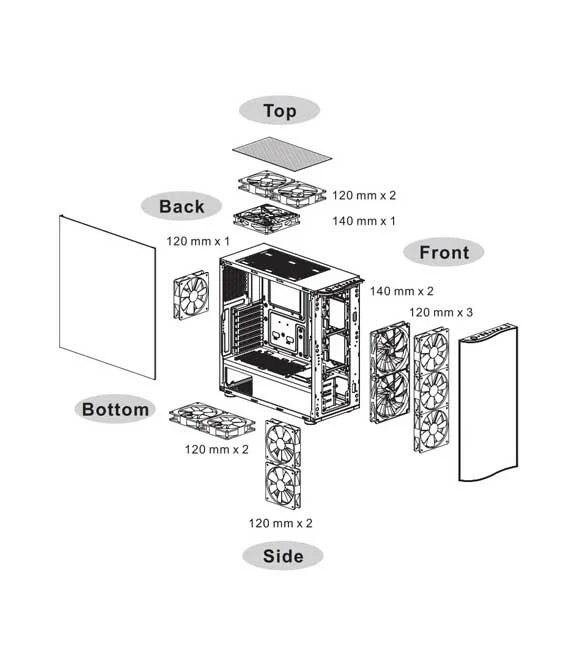 Top

120 mm x 2

140 mm x 1

Back

120 mm x 1

Front

140 mm x 2

120 mm x 3

Bottom

120 mm x 2

120 mm x 2

Side