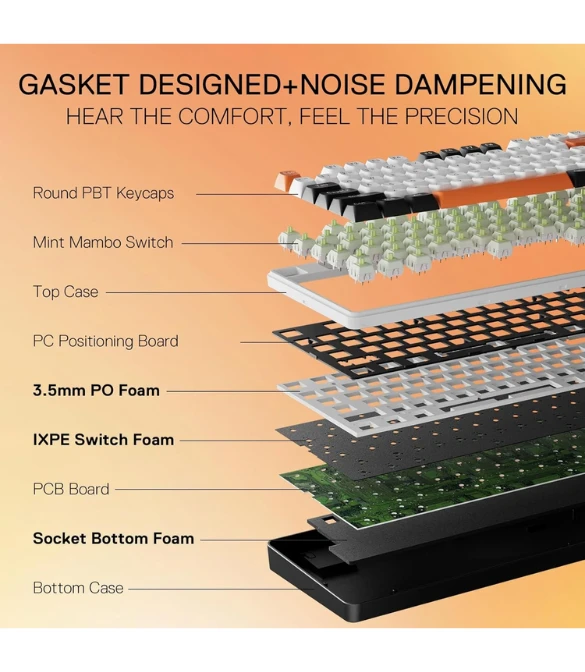 GASKET DESIGNED+NOISE DAMPENING
HEAR THE COMFORT, FEEL THE PRECISION

Round PBT Keycaps

Mint Mambo Switch

Top Case

PC Positioning Board

3.5mm PO Foam

IXPE Switch Foam

PCB Board

Socket Bottom Foam

Bottom Case