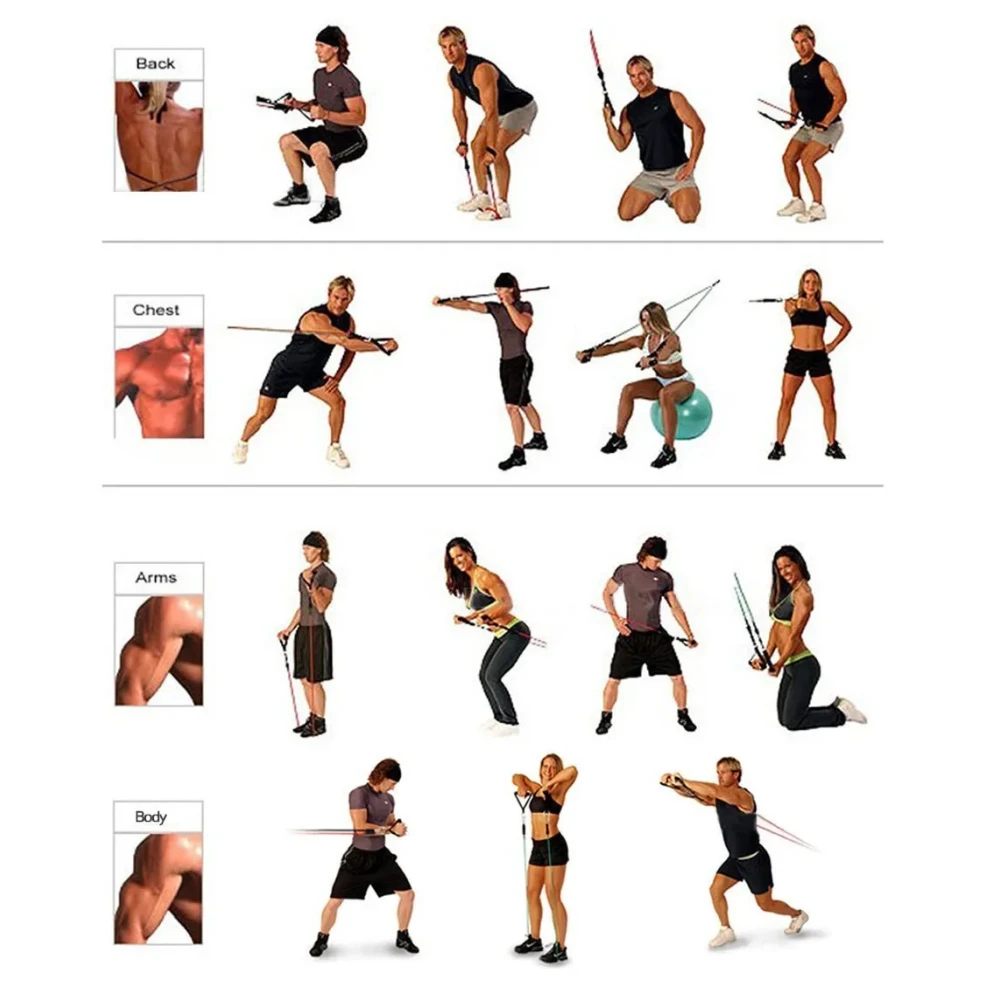 Back

Chest

Arms

Body