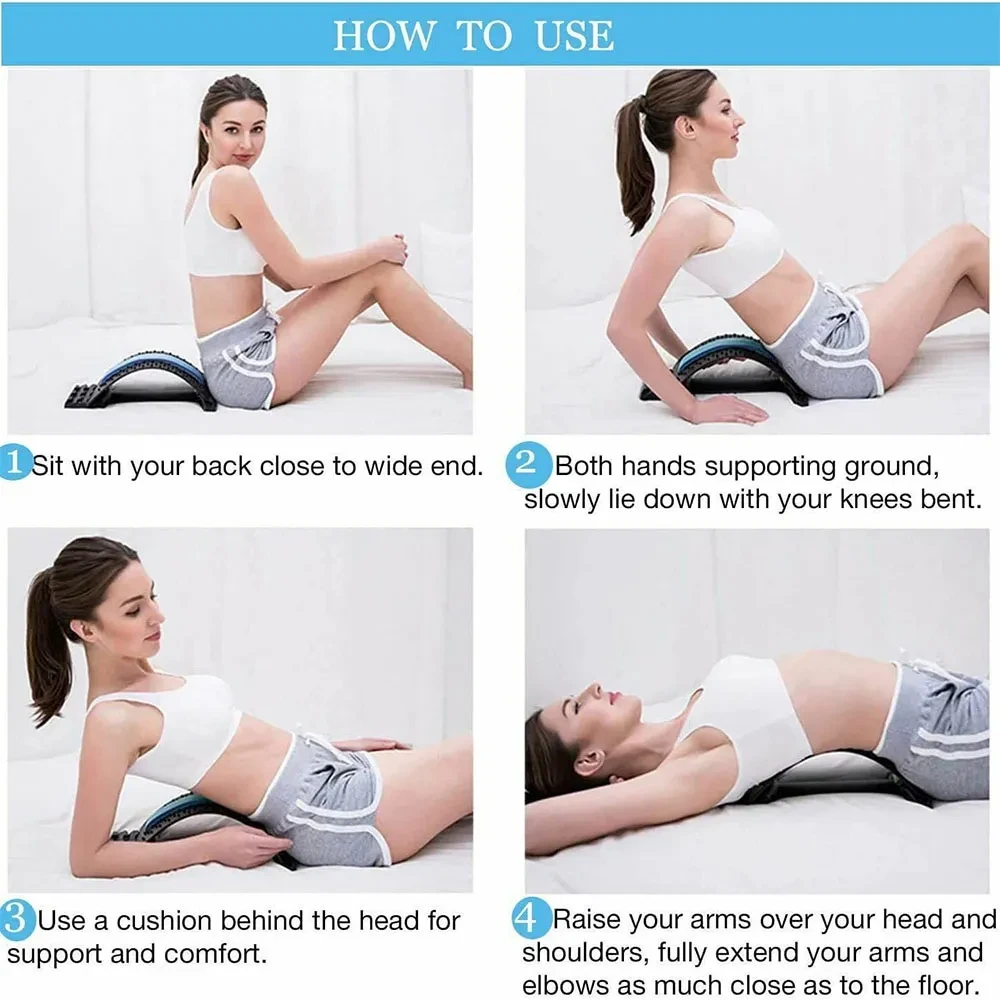 HOW TO USE

1 Sit with your back close to wide end.

2 Both hands supporting ground, slowly lie down with your knees bent.

3 Use a cushion behind the head for support and comfort.

4 Raise your arms over your head and shoulders, fully extend your arms and elbows as much close as to the floor.