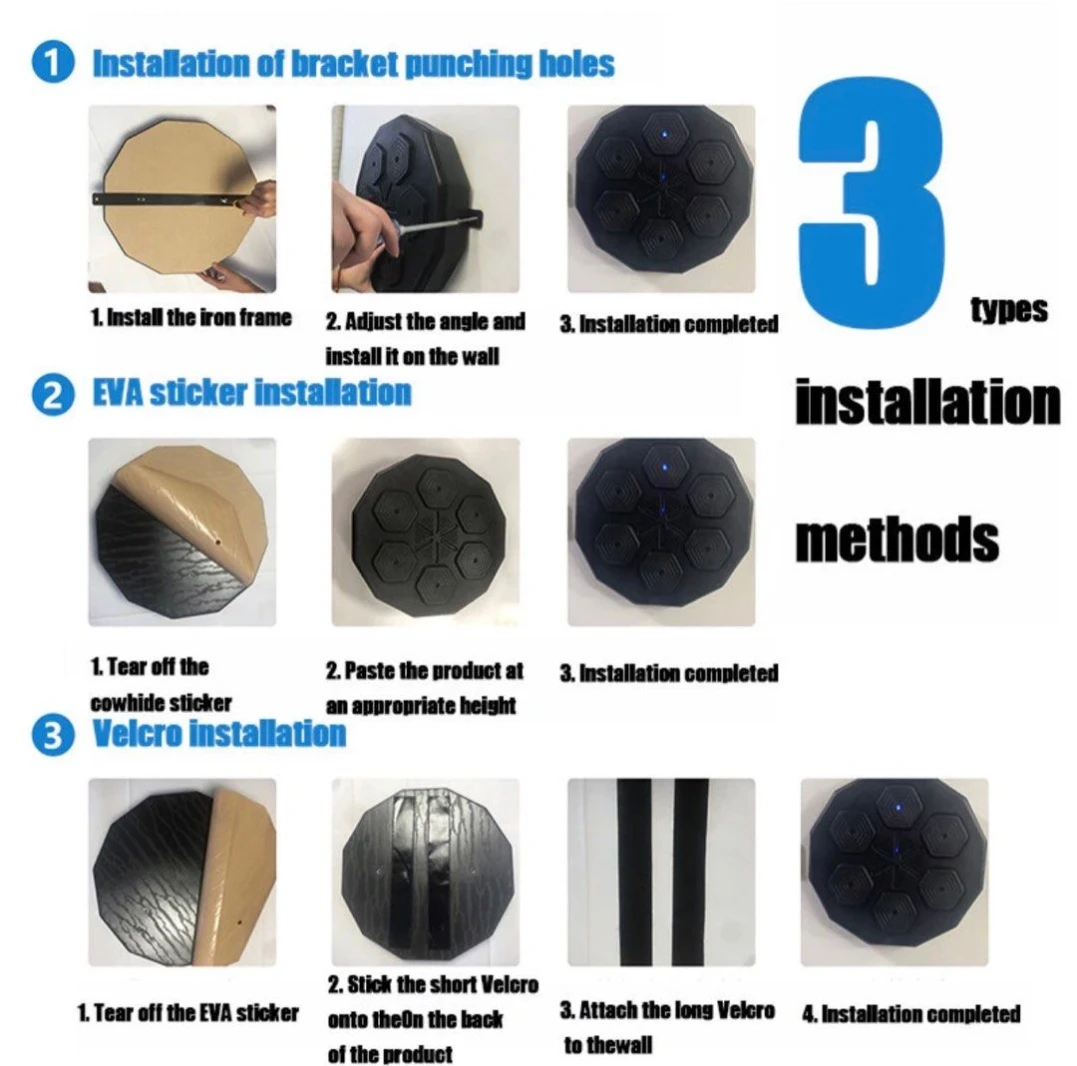 1 Installation of bracket punching holes

1. Install the iron frame

2. Adjust the angle and install it on the wall

3. Installation completed

3 types installation methods

2 EVA sticker installation

1. Tear off the cowhide sticker

2. Paste the product at an appropriate height

3. Installation completed

3 Velcro installation

1. Tear off the EVA sticker

2. Stick the short Velcro onto theOn the back of the product

3. Attach the long Velcro to thewall

4. Installation completed