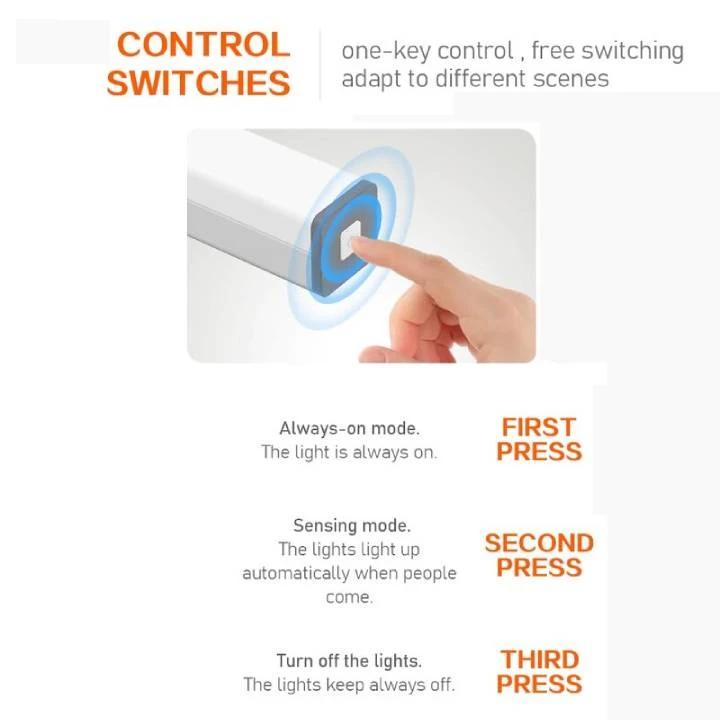 CONTROL SWITCHES

one-key control , free switching adapt to different scenes

Always-on mode.
The light is always on.

FIRST PRESS

Sensing mode.
The lights light up automatically when people come.

SECOND PRESS

Turn off the lights.
The lights keep always off.

THIRD PRESS